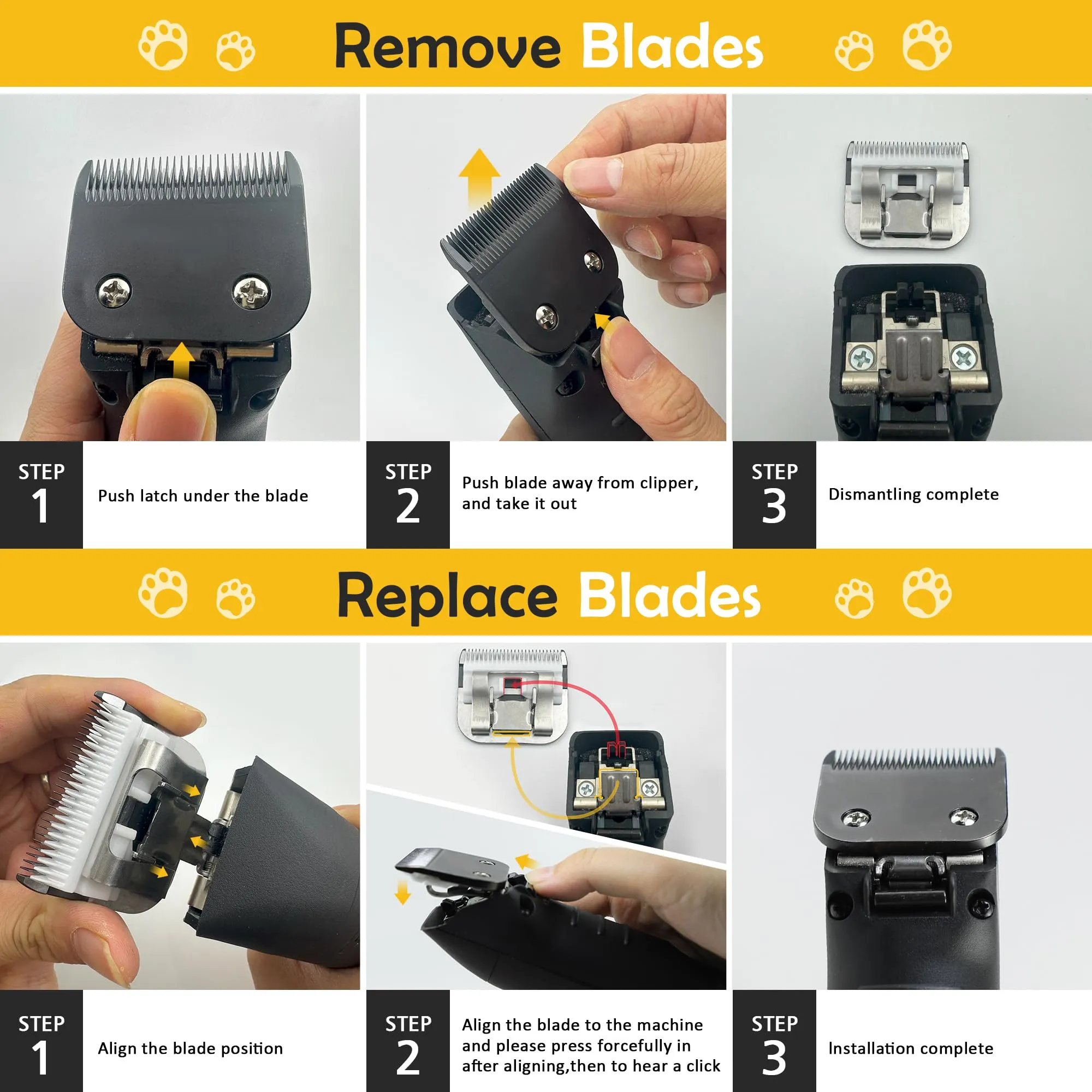 Remove Blades

STEP 1
Push latch under the blade

STEP 2
Push blade away from clipper, and take it out

STEP 3
Dismantling complete

Replace Blades

STEP 1
Align the blade position

STEP 2
Align the blade to the machine and please press forcefully in after aligning,then to hear a click

STEP 3
Installation complete