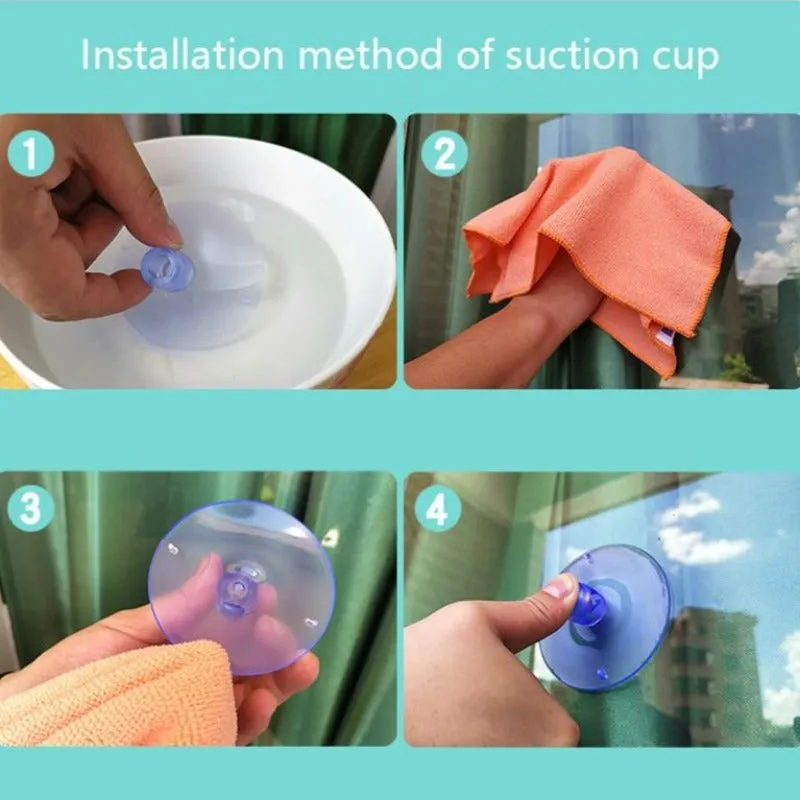 Installation method of suction cup

1

2

3

4